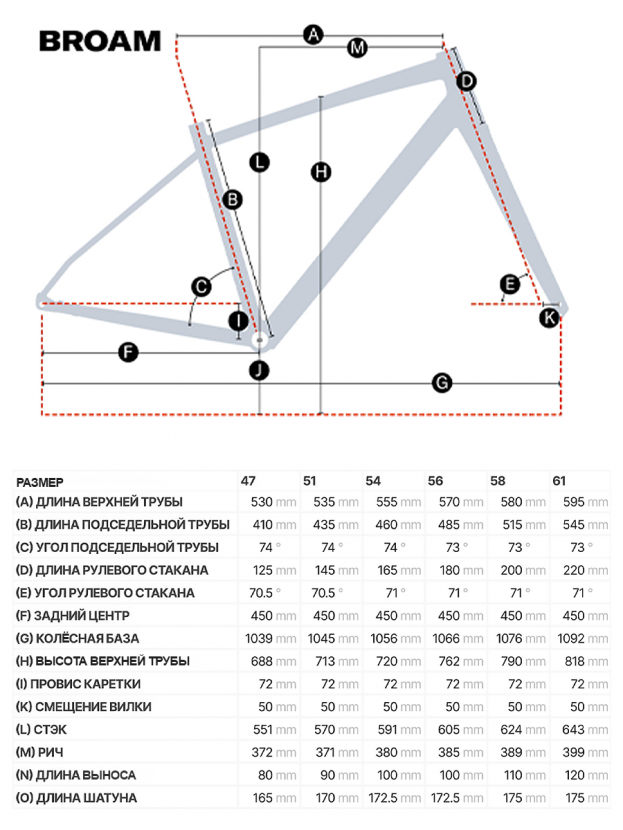 BROAM

A
M
D
L
H
B
C
E
I
K
F
J
G

| РАЗМЕР | 47 | 51 | 54 | 56 | 58 | 61 |
|---|---|---|---|---|---|---|
| (A) ДЛИНА ВЕРХНЕЙ ТРУБЫ | 530 mm | 535 mm | 555 mm | 570 mm | 580 mm | 595 mm |
| (B) ДЛИНА ПОДСЕДЕЛЬНОЙ ТРУБЫ | 410 mm | 435 mm | 460 mm | 485 mm | 515 mm | 545 mm |
| (C) УГОЛ ПОДСЕДЕЛЬНОЙ ТРУБЫ | 74 ° | 74 ° | 74 ° | 73 ° | 73 ° | 73 ° |
| (D) ДЛИНА РУЛЕВОГО СТАКАНА | 125 mm | 145 mm | 165 mm | 180 mm | 200 mm | 220 mm |
| (E) УГОЛ РУЛЕВОГО СТАКАНА | 70.5 ° | 70.5 ° | 71 ° | 71 ° | 71 ° | 71 ° |
| (F) ЗАДНИЙ ЦЕНТР | 450 mm | 450 mm | 450 mm | 450 mm | 450 mm | 450 mm |
| (G) КОЛЁСНАЯ БАЗА | 1039 mm | 1045 mm | 1056 mm | 1066 mm | 1076 mm | 1092 mm |
| (H) ВЫСОТА ВЕРХНЕЙ ТРУБЫ | 688 mm | 713 mm | 720 mm | 762 mm | 790 mm | 818 mm |
| (I) ПРОВИС КАРЕТКИ | 72 mm | 72 mm | 72 mm | 72 mm | 72 mm | 72 mm |
| (K) СМЕЩЕНИЕ ВИЛКИ | 50 mm | 50 mm | 50 mm | 50 mm | 50 mm | 50 mm |
| (L) СТЭК | 551 mm | 570 mm | 591 mm | 605 mm | 624 mm | 643 mm |
| (M) РИЧ | 372 mm | 371 mm | 380 mm | 385 mm | 389 mm | 399 mm |
| (N) ДЛИНА ВЫНОСА | 80 mm | 90 mm | 100 mm | 100 mm | 110 mm | 120 mm |
| (O) ДЛИНА ШАТУНА | 165 mm | 170 mm | 172.5 mm | 172.5 mm | 175 mm | 175 mm |